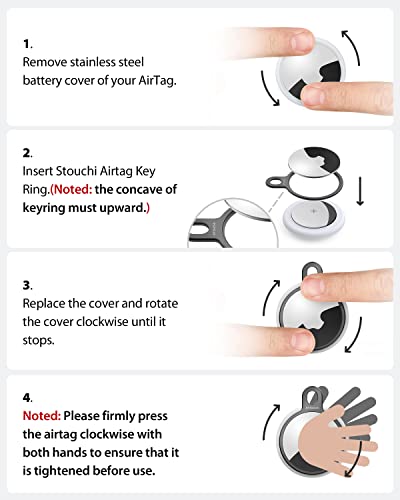 1.
Remove stainless steel battery cover of your AirTag.

2.
Insert Stouchi Airtag Key Ring.(Noted: the concave of keyring must upward.)

3.
Replace the cover and rotate the cover clockwise until it stops.

4.
Noted: Please firmly press the airtag clockwise with both hands to ensure that it is tightened before use.