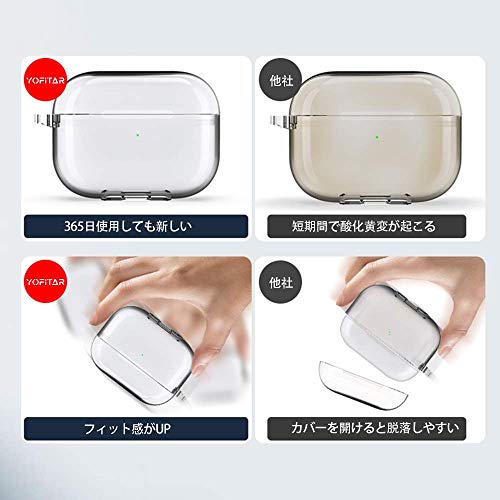 YOFITAR

365日使用しても新しい

他社

短期間で酸化黄変が起こる

YOFITAR

フィット感がUP

他社

カバーを開けると脱落しやすい