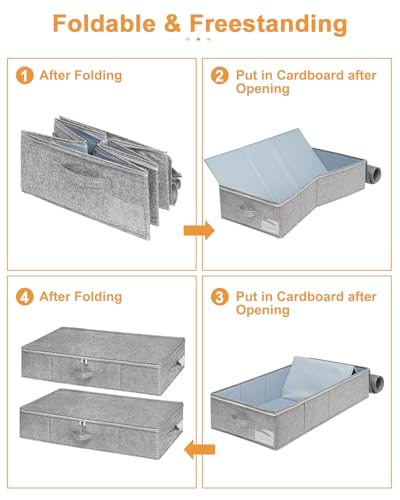 Foldable & Freestanding

1 After Folding

2 Put in Cardboard after Opening

4 After Folding

3 Put in Cardboard after Opening