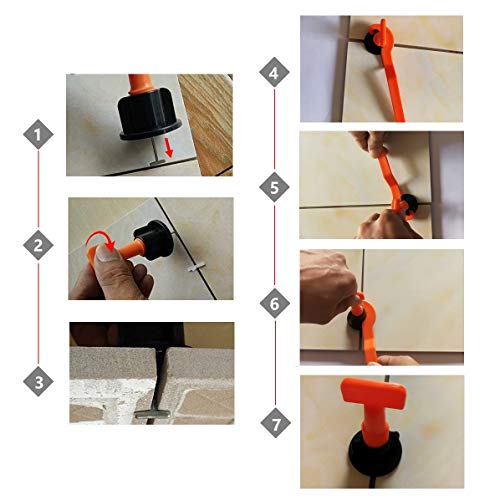 1
2
3
4
5
6
7