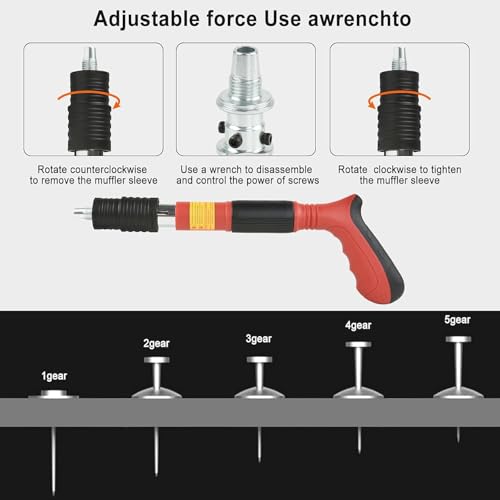 Adjustable force Use awrenchto

Rotate counterclockwise to remove the muffler sleeve

Use a wrench to disassemble and control the power of screws

Rotate clockwise to tighten the muffler sleeve

1gear

2gear

3gear

4gear

5gear