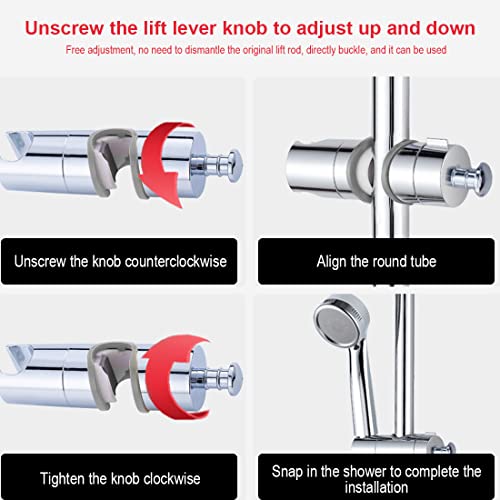 Unscrew the lift lever knob to adjust up and down

Free adjustment, no need to dismantle the original lift rod, directly buckle, and it can be used

Unscrew the knob counterclockwise

Align the round tube

Tighten the knob clockwise

Snap in the shower to complete the installation