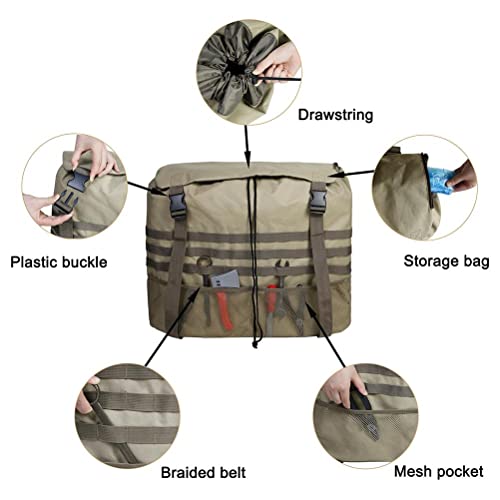 Drawstring

Plastic buckle

Storage bag

Braided belt

Mesh pocket