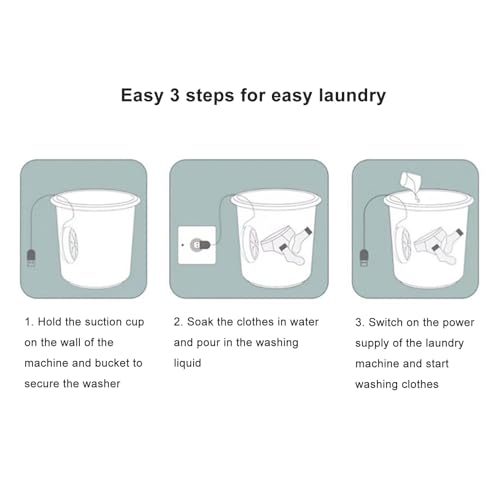 Easy 3 steps for easy laundry

1. Hold the suction cup on the wall of the machine and bucket to secure the washer

2. Soak the clothes in water and pour in the washing liquid

3. Switch on the power supply of the laundry machine and start washing clothes