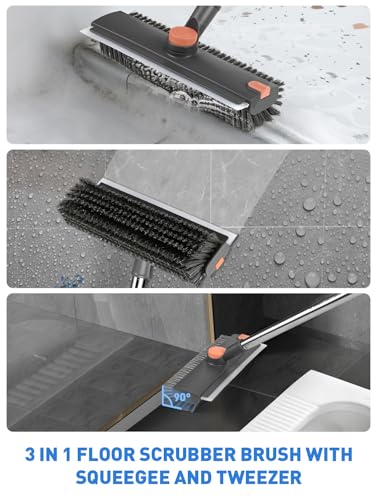 90°

3 IN 1 FLOOR SCRUBBER BRUSH WITH SQUEEGEE AND TWEEZER