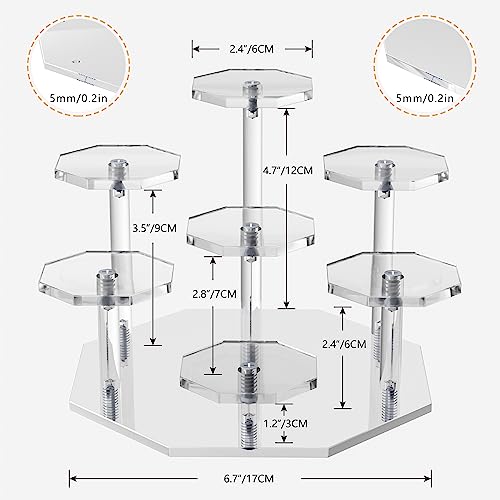 5mm/0.2in

2.4"/6CM

5mm/0.2in

4.7"/12CM

3.5"/9CM

2.8"/7CM

2.4"/6CM

1.2"/3CM

6.7"/17CM