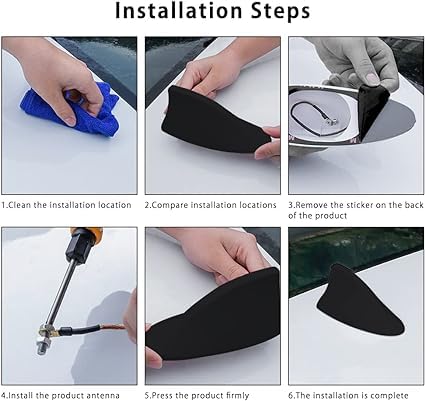 Installation Steps

1.Clean the installation location

2.Compare installation locations

3.Remove the sticker on the back of the product

4.Install the product antenna

5.Press the product firmly

6.The installation is complete