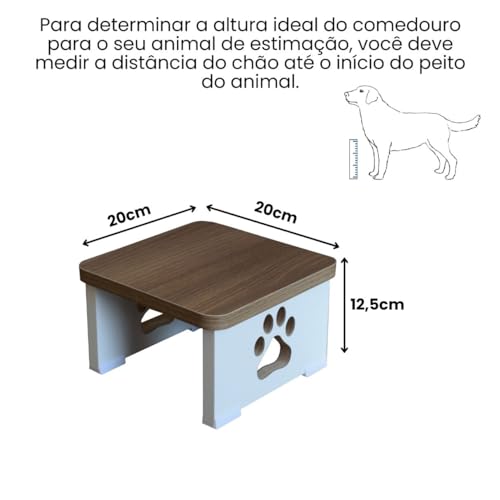 Para determinar a altura ideal do comedouro para o seu animal de estimação, você deve medir a distância do chão até o início do peito do animal.

20cm

20cm

12,5cm