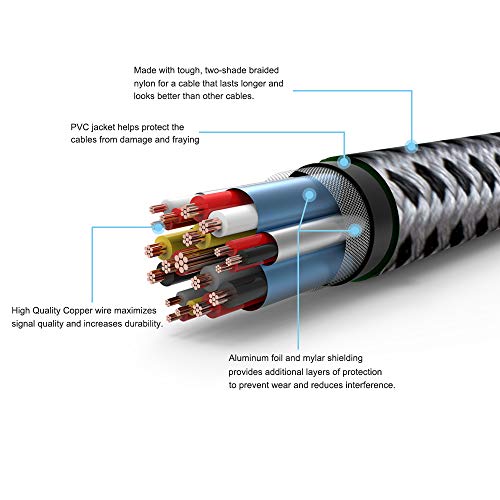 Made with tough, two-shade braided nylon for a cable that lasts longer and looks better than other cables.

PVC jacket helps protect the cables from damage and fraying

High Quality Copper wire maximizes signal quality and increases durability.

Aluminum foil and mylar shielding provides additional layers of protection to prevent wear and reduces interference.