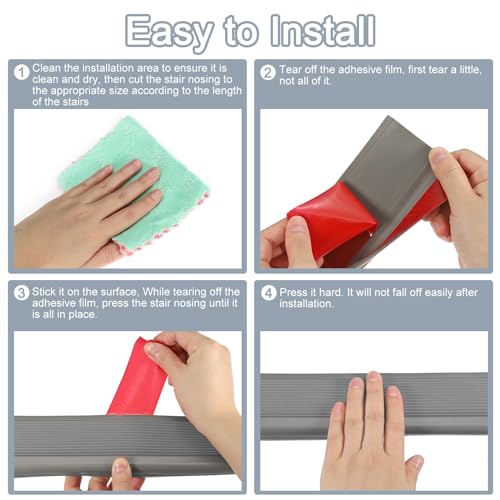 Easy to Install

1 Clean the installation area to ensure it is clean and dry, then cut the stair nosing to the appropriate size according to the length of the stairs

2 Tear off the adhesive film, first tear a little, not all of it.

3 Stick it on the surface, While tearing off the adhesive film, press the stair nosing until it is all in place.

4 Press it hard. It will not fall off easily after installation.