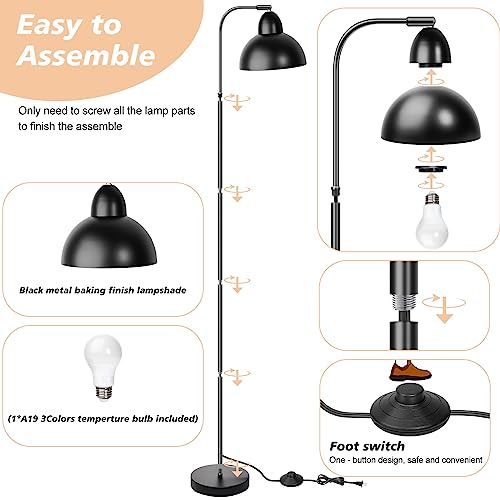 Easy to Assemble

Only need to screw all the lamp parts to finish the assemble

Black metal baking finish lampshade

(1*A19 3Colors temperture bulb included)

Foot switch

One - button design, safe and convenient