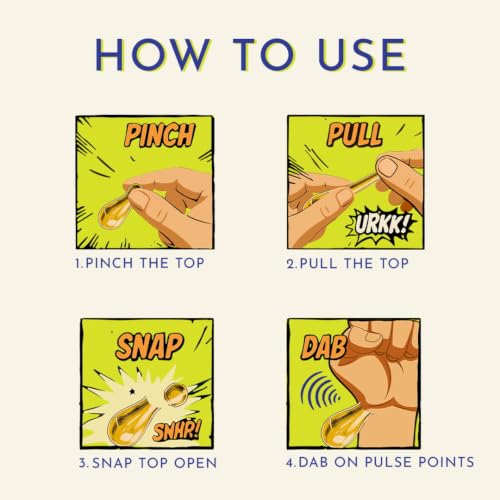 HOW TO USE

PINCH

1.PINCH THE TOP

PULL

URKK!

2.PULL THE TOP

SNAP

SNHR!

3.SNAP TOP OPEN

DAB

4.DAB ON PULSE POINTS