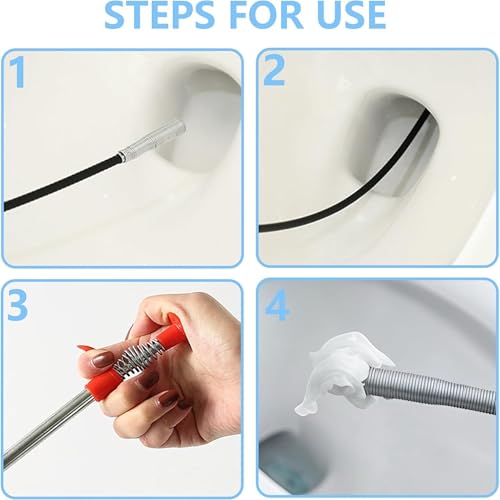 STEPS FOR USE

1

2

3

4