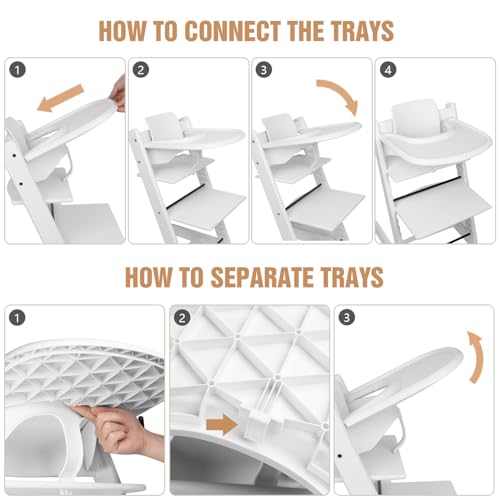 HOW TO CONNECT THE TRAYS

1

2

3

4

HOW TO SEPARATE TRAYS

1

2

3