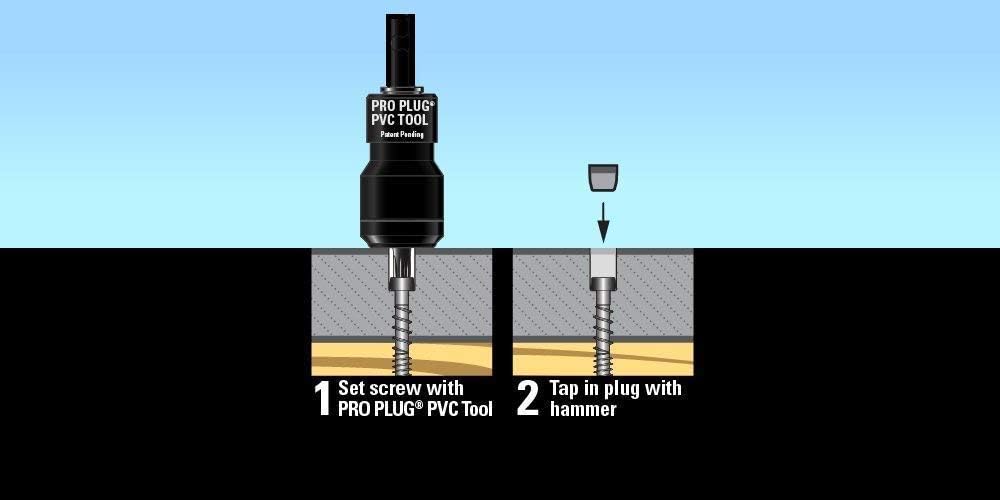 PRO PLUG®
PVC TOOL
Patent Pending

1 Set screw with PRO PLUG® PVC Tool

2 Tap in plug with hammer