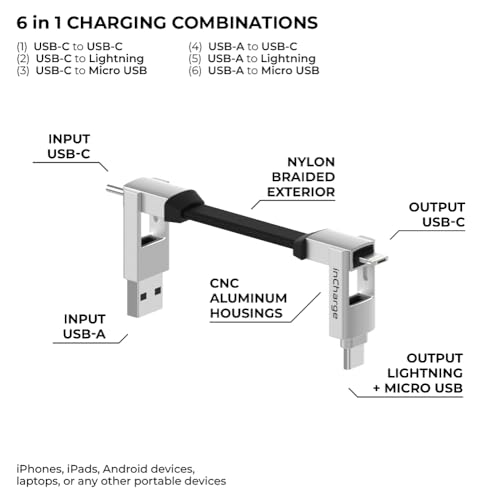 6 in 1 CHARGING COMBINATIONS

(1) USB-C to USB-C
(2) USB-C to Lightning
(3) USB-C to Micro USB

(4) USB-A to USB-C
(5) USB-A to Lightning
(6) USB-A to Micro USB

INPUT USB-C

NYLON BRAIDED EXTERIOR

OUTPUT USB-C

CNC ALUMINUM HOUSINGS

inCharge

INPUT USB-A

OUTPUT LIGHTNING + MICRO USB

iPhones, iPads, Android devices, laptops, or any other portable devices