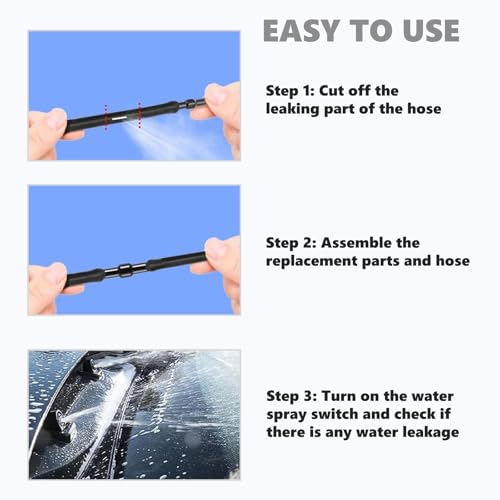 EASY TO USE

Step 1: Cut off the leaking part of the hose

Step 2: Assemble the replacement parts and hose

Step 3: Turn on the water spray switch and check if there is any water leakage