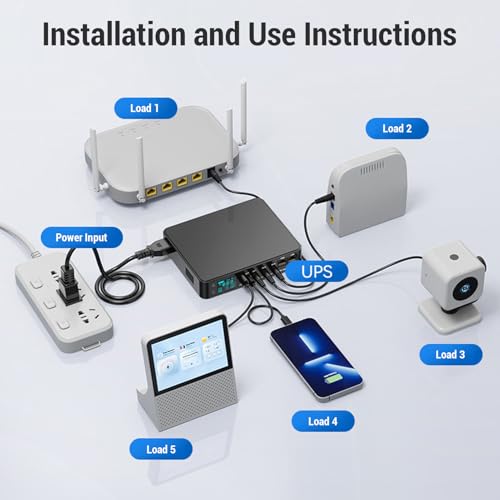 Installation and Use Instructions

Load 1

Load 2

Power Input

UPS

Load 3

Load 4

Load 5