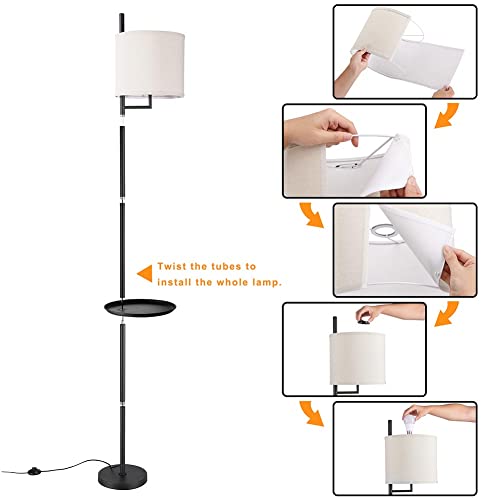 Twist the tubes to install the whole lamp.