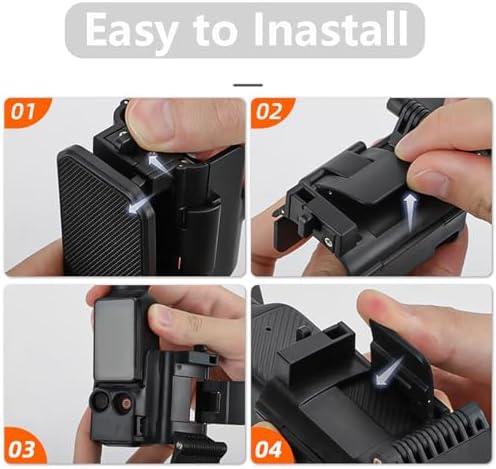 Easy to Inastall

01

02

03

04