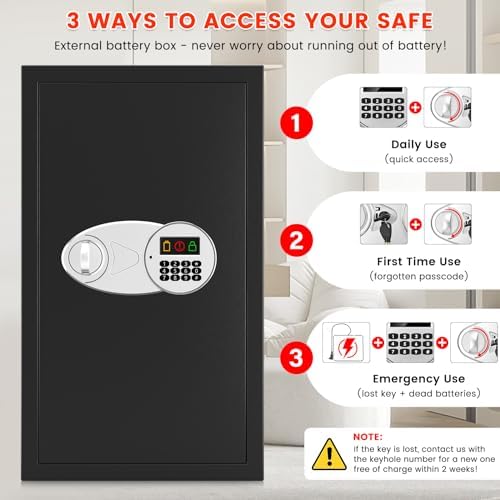 3 WAYS TO ACCESS YOUR SAFE

External battery box - never worry about running out of battery!

1

Daily Use
(quick access)

2

First Time Use
(forgotten passcode)

3

Emergency Use
(lost key + dead batteries)

NOTE:
If the key is lost, contact us with the keyhole number for a new one free of charge within 2 weeks!