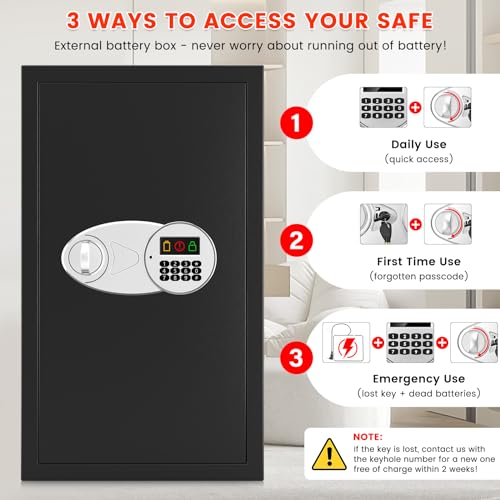 3 WAYS TO ACCESS YOUR SAFE

External battery box - never worry about running out of battery!

1

Daily Use
(quick access)

2

First Time Use
(forgotten passcode)

3

Emergency Use
(lost key + dead batteries)

NOTE:
If the key is lost, contact us with the keyhole number for a new one free of charge within 2 weeks!