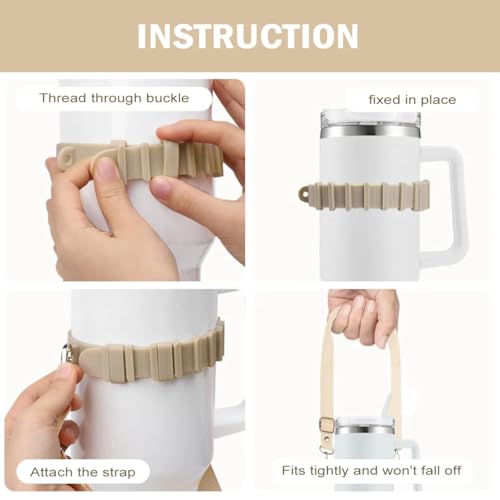 INSTRUCTION

Thread through buckle

fixed in place

Attach the strap

Fits tightly and won't fall off