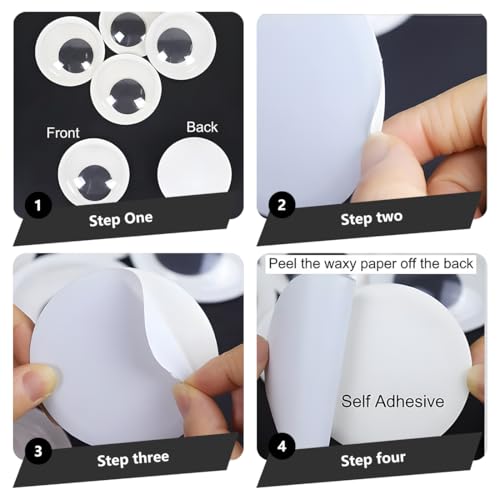 Front

Back

1

Step One

2

Step two

3

Step three

Peel the waxy paper off the back

Self Adhesive

4

Step four