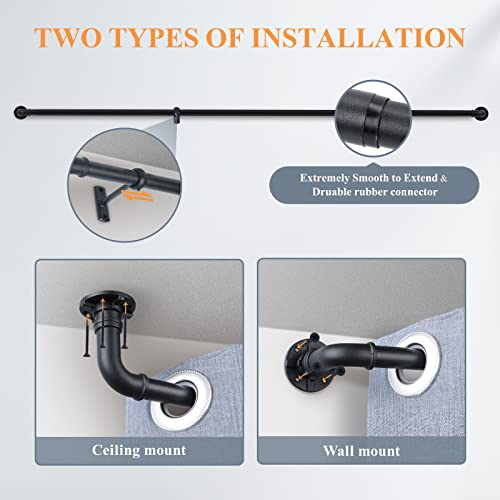 TWO TYPES OF INSTALLATION

Extremely Smooth to Extend & Druable rubber connector

Ceiling mount

Wall mount