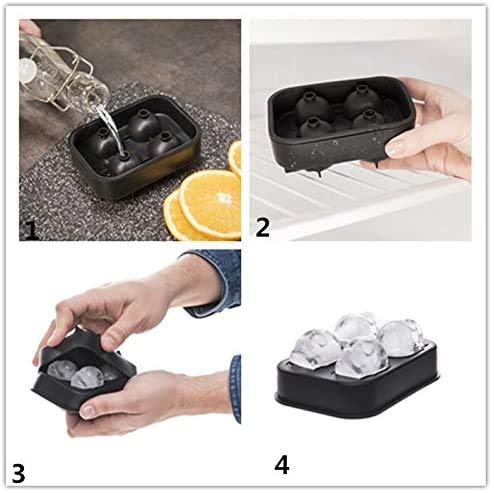 1
2
3
4