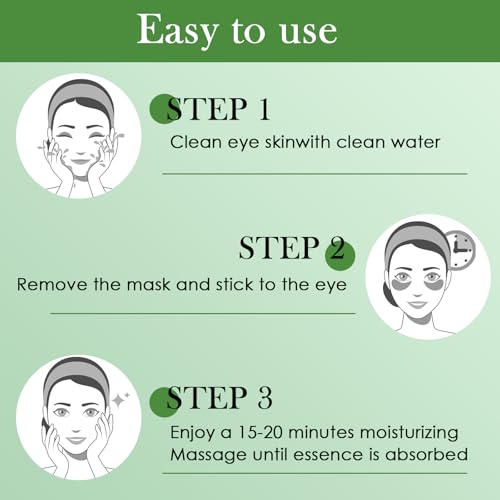 Easy to use

STEP 1
Clean eye skinwith clean water

STEP 2
Remove the mask and stick to the eye

STEP 3
Enjoy a 15-20 minutes moisturizing
Massage until essence is absorbed