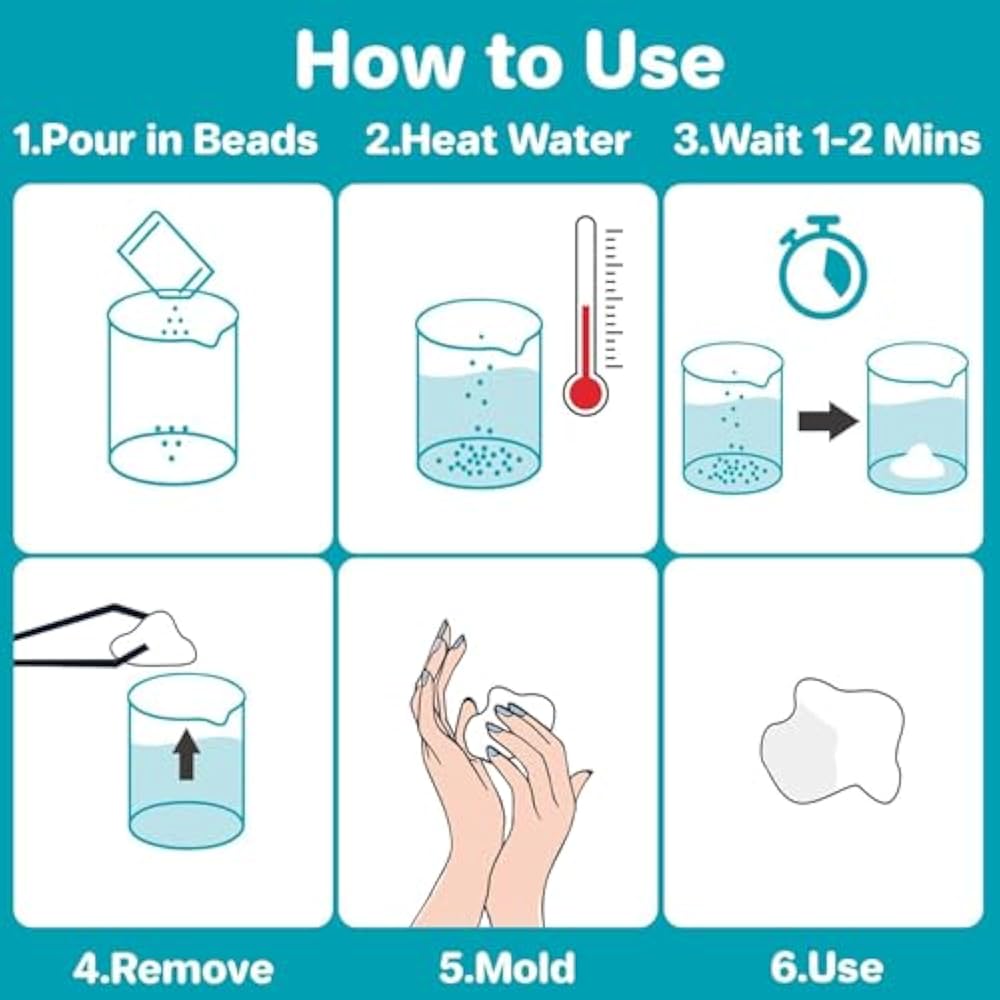 How to Use

1.Pour in Beads

2.Heat Water

3.Wait 1-2 Mins

4.Remove

5.Mold

6.Use