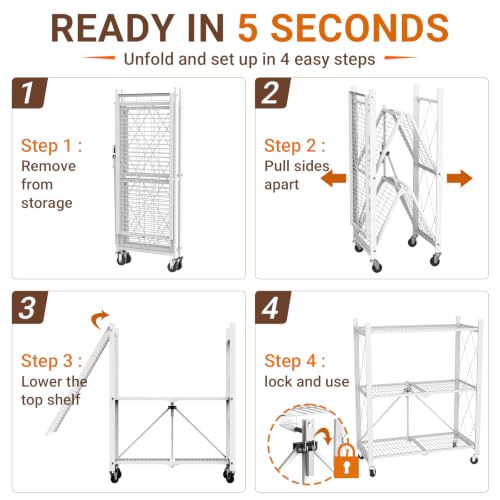 READY IN 5 SECONDS

Unfold and set up in 4 easy steps

1

Step 1 :
Remove from storage

2

Step 2 :
Pull sides apart

3

Step 3 :
Lower the top shelf

4

Step 4 :
lock and use