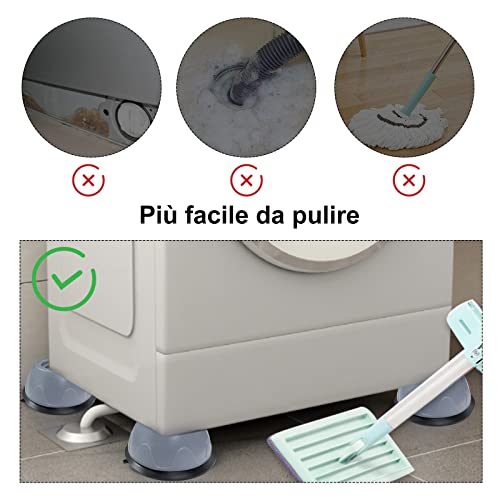 Più facile da pulire