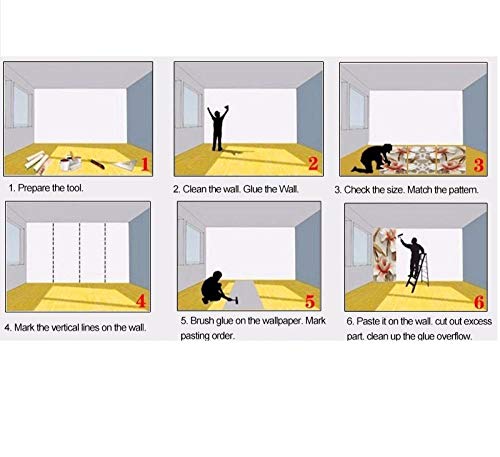 1

1. Prepare the tool.

2

2. Clean the wall. Glue the Wall.

3

3. Check the size. Match the pattern.

4

4. Mark the vertical lines on the wall.

5

5. Brush glue on the wallpaper. Mark pasting order.

6

6. Paste it on the wall. cut out excess part. clean up the glue overflow.