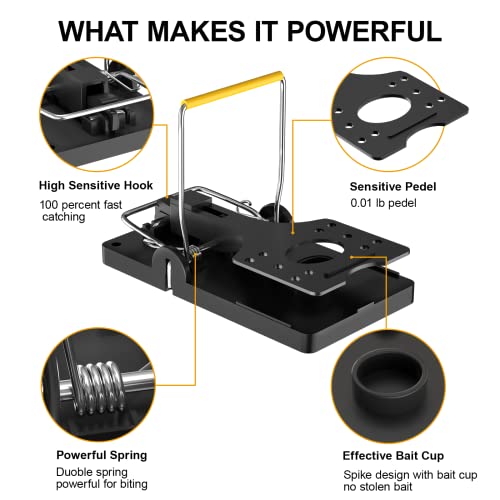 WHAT MAKES IT POWERFUL

High Sensitive Hook
100 percent fast catching

Sensitive Pedel
0.01 lb pedel

Powerful Spring
Duoble spring powerful for biting

Effective Bait Cup
Spike design with bait cup no stolen bait