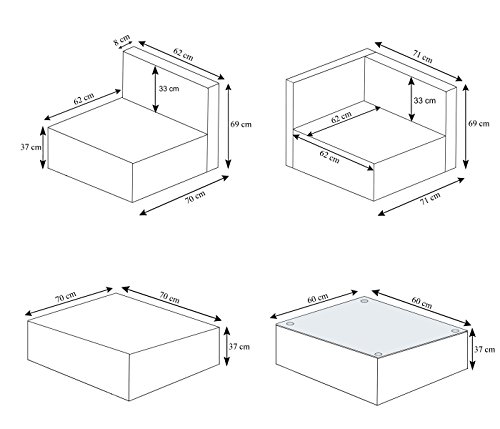 8 cm
62 cm
33 cm
62 cm
69 cm
37 cm
70 cm

71 cm
33 cm
62 cm
69 cm
62 cm
71 cm

70 cm
70 cm
37 cm

60 cm
60 cm
37 cm