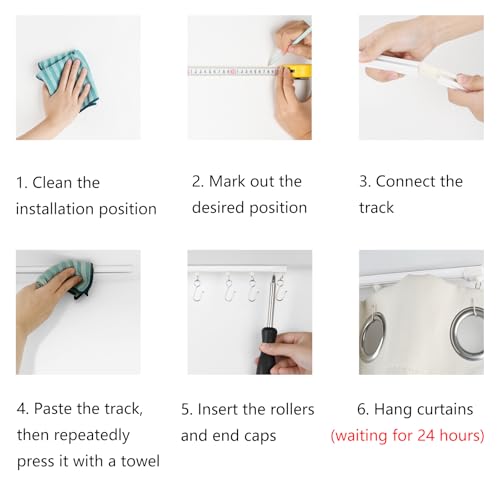 1. Clean the installation position

2. Mark out the desired position

3. Connect the track

4. Paste the track, then repeatedly press it with a towel

5. Insert the rollers and end caps

6. Hang curtains (waiting for 24 hours)