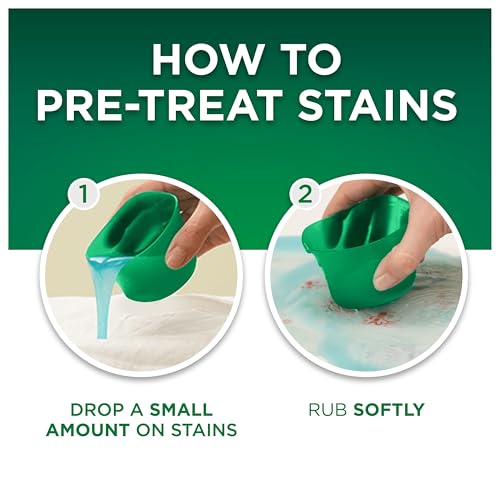 HOW TO
PRE-TREAT STAINS

1

2

DROP A SMALL AMOUNT ON STAINS

RUB SOFTLY