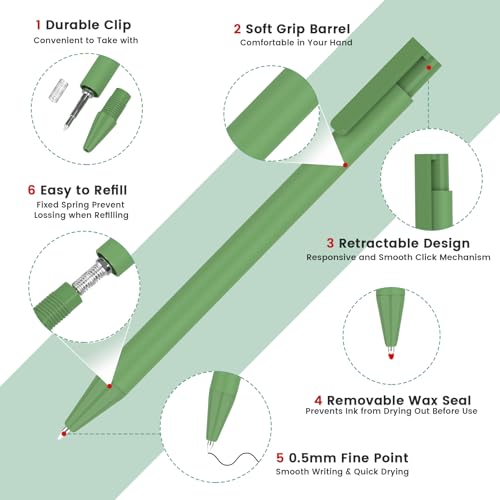 1 Durable Clip
Convenient to Take with

2 Soft Grip Barrel
Comfortable in Your Hand

6 Easy to Refill
Fixed Spring Prevent Lossing when Refilling

3 Retractable Design
Responsive and Smooth Click Mechanism

4 Removable Wax Seal
Prevents Ink from Drying Out Before Use

5 0.5mm Fine Point
Smooth Writing & Quick Drying