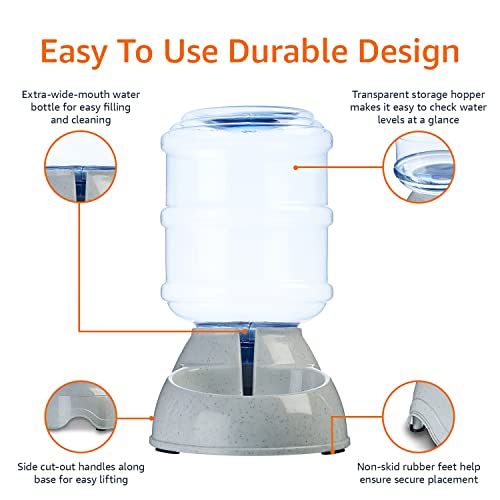 Easy To Use Durable Design

Extra-wide-mouth water bottle for easy filling and cleaning

Transparent storage hopper makes it easy to check water levels at a glance

Side cut-out handles along base for easy lifting

Non-skid rubber feet help ensure secure placement