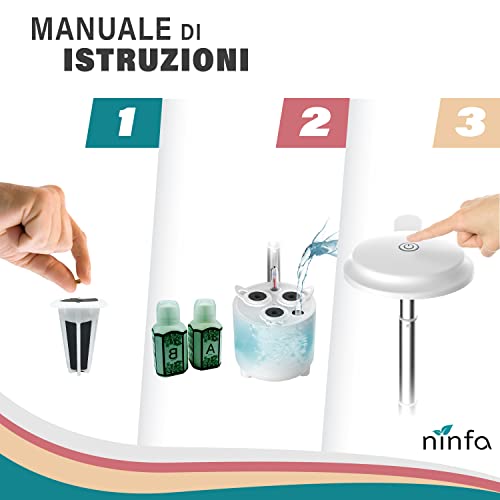 MANUALE DI
ISTRUZIONI

1

2

3

B

A

ninfa