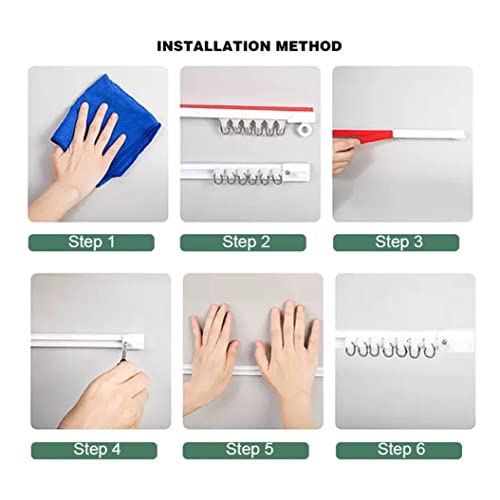 INSTALLATION METHOD

Step 1

Step 2

Step 3

Step 4

Step 5

Step 6