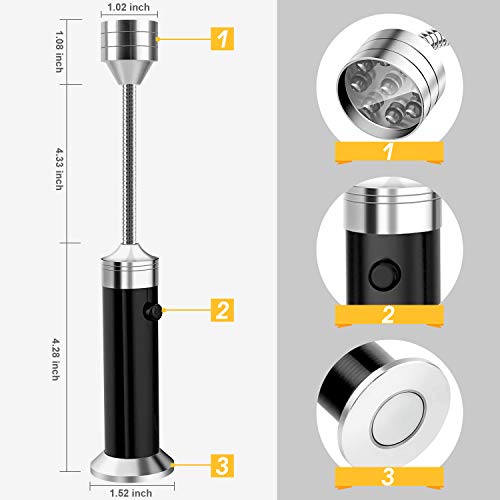 1.02 inch
1.08 inch
1
4.33 inch
2
4.28 inch
3
1.52 inch
1
2
3