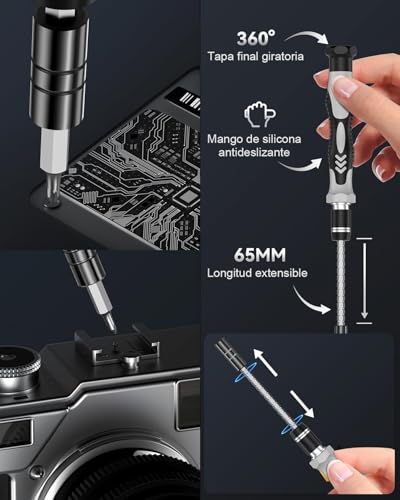 360°
Tapa final giratoria

Mango de silicona antideslizante

65MM
Longitud extensible