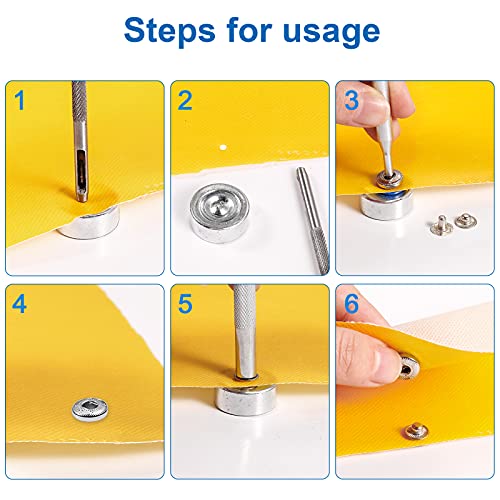 Steps for usage

1

2

3

4

5

6