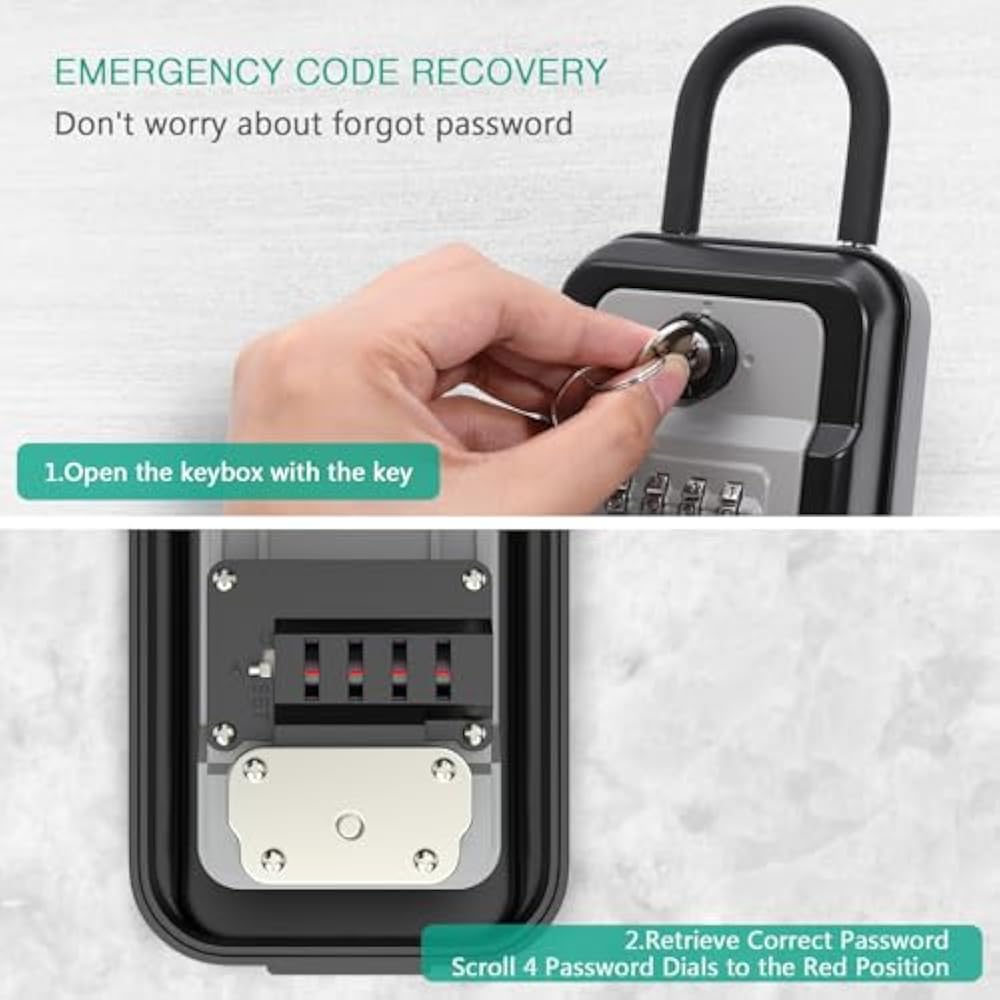 EMERGENCY CODE RECOVERY
Don't worry about forgot password

1.Open the keybox with the key

2.Retrieve Correct Password
Scroll 4 Password Dials to the Red Position