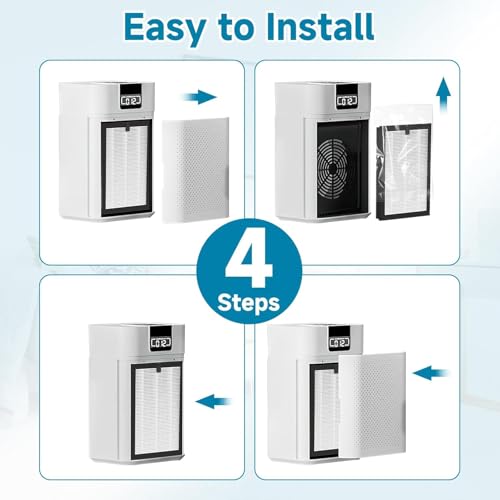 Easy to Install

4
Steps