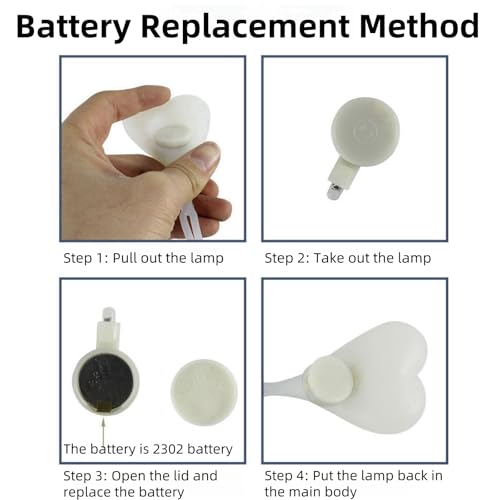 Battery Replacement Method

Step 1: Pull out the lamp

Step 2: Take out the lamp

The battery is 2302 battery

Step 3: Open the lid and replace the battery

Step 4: Put the lamp back in the main body