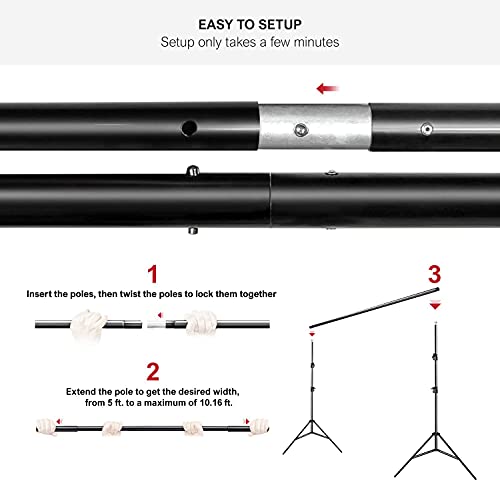 EASY TO SETUP
Setup only takes a few minutes

1
Insert the poles, then twist the poles to lock them together

2
Extend the pole to get the desired width, from 5 ft. to a maximum of 10.16 ft.

3